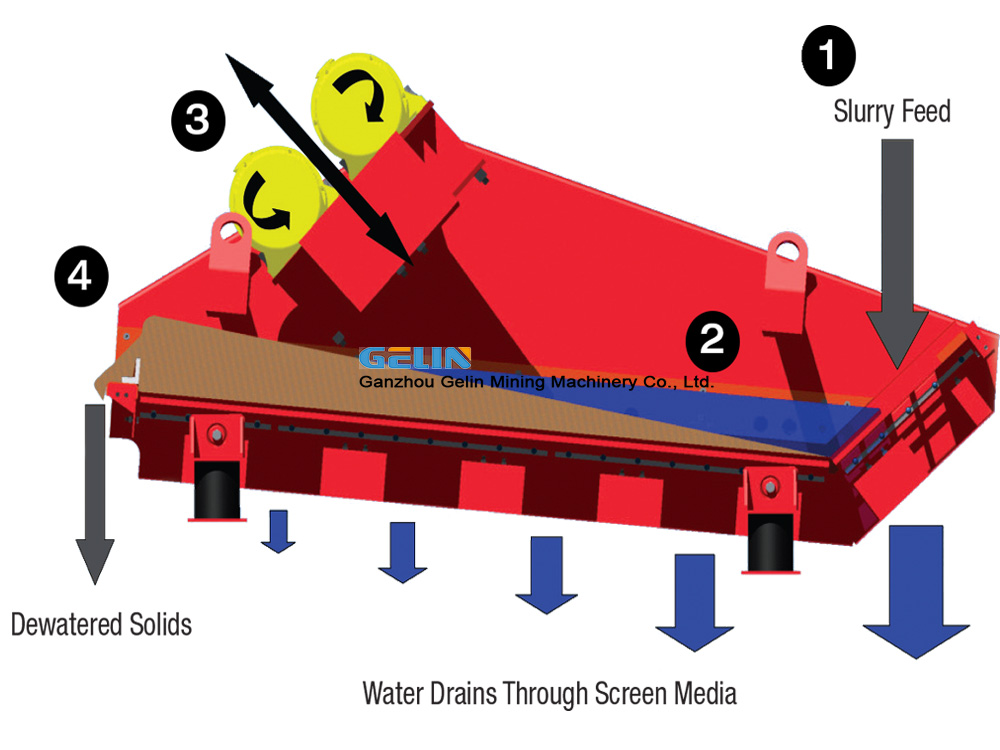 1
Slurry Feed

3

4

2

GELIN
Ganzhou Gelin Mining Machinery Co., Ltd.

Dewatered Solids

Water Drains Through Screen Media